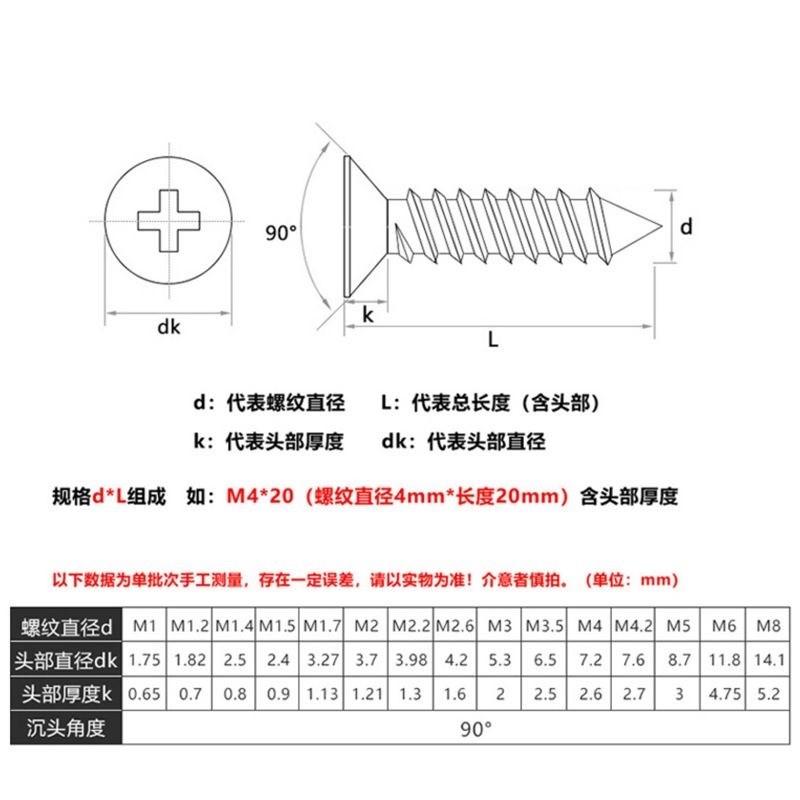 90°

d

dk

k

L

d：代表螺纹直径　　L：代表总长度（含头部）

k：代表头部厚度　　dk：代表头部直径

规格d*L组成　如：M4*20（螺纹直径4mm*长度20mm）含头部厚度

以下数据为单批次手工测量，存在一定误差，请以实物为准！介意者慎拍。（单位：mm）

| 螺纹直径d | M1 | M1.2 | M1.4 | M1.5 | M1.7 | M2 | M2.2 | M2.6 | M3 | M3.5 | M4 | M4.2 | M5 | M6 | M8 |
|---|---|---|---|---|---|---|---|---|---|---|---|---|---|---|---|
| 头部直径dk | 1.75 | 1.82 | 2.5 | 2.4 | 3.27 | 3.7 | 3.98 | 4.2 | 5.3 | 6.5 | 7.2 | 7.6 | 8.7 | 11.8 | 14.1 |
| 头部厚度k | 0.65 | 0.7 | 0.8 | 0.9 | 1.13 | 1.21 | 1.3 | 1.6 | 2 | 2.5 | 2.6 | 2.7 | 3 | 4.75 | 5.2 |
| 沉头角度 | 90° | | | | | | | | | | | | | | |