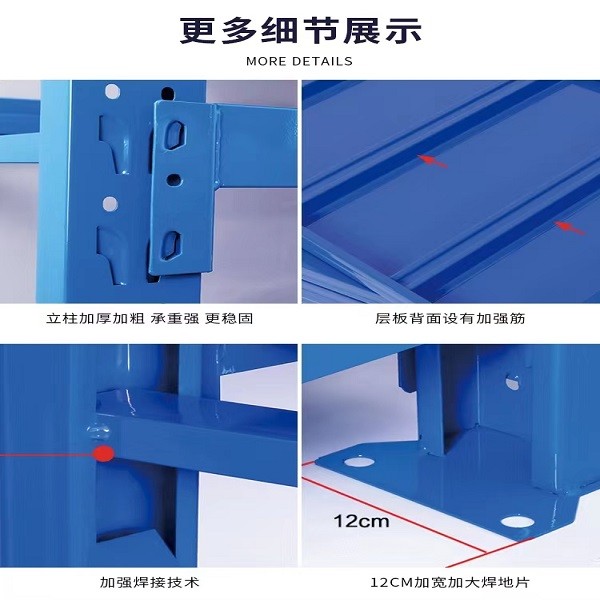 更多细节展示

MORE DETAILS

立柱加厚加粗 承重强 更稳固

层板背面设有加强筋

加强焊接技术

12cm

12CM加宽加大焊地片